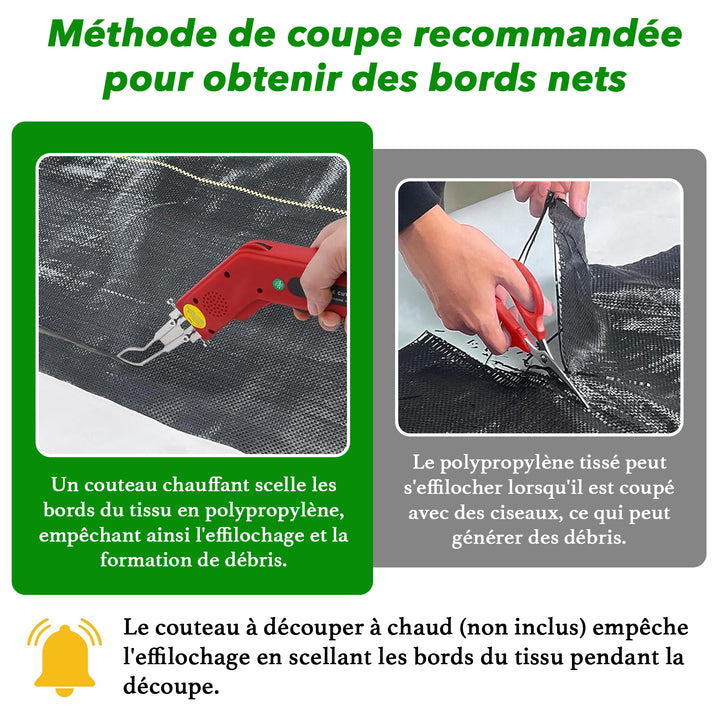 Méthode de coupe recommandée pour obtenir des bords nets

Un couteau chauffant scelle les bords du tissu en polypropylène, empêchant ainsi l'effilochage et la formation de débris.

Le polypropylène tissé peut s'effilocher lorsqu'il est coupé avec des ciseaux, ce qui peut générer des débris.

Le couteau à découper à chaud (non inclus) empêche l'effilochage en scellant les bords du tissu pendant la découpe.