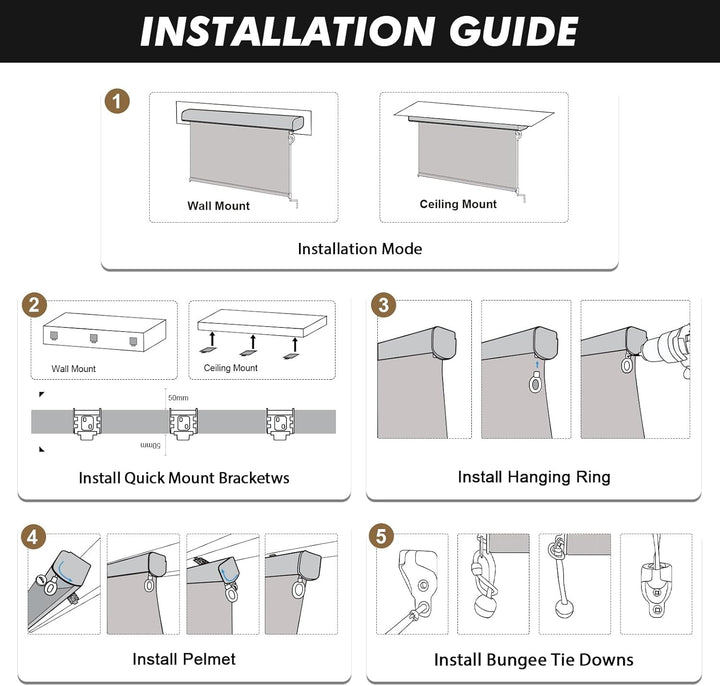 INSTALLATION GUIDE

1

Wall Mount

Ceiling Mount

Installation Mode

2

Wall Mount

Ceiling Mount

50mm

50mm

Install Quick Mount Bracketws

3

Install Hanging Ring

4

Install Pelmet

5

Install Bungee Tie Downs