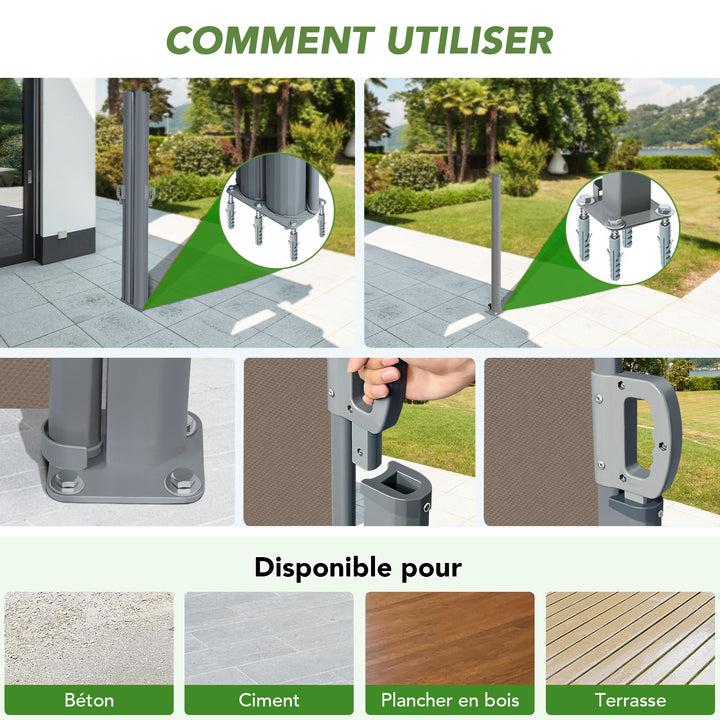 COMMENT UTILISER

Disponible pour

Béton

Ciment

Plancher en bois

Terrasse