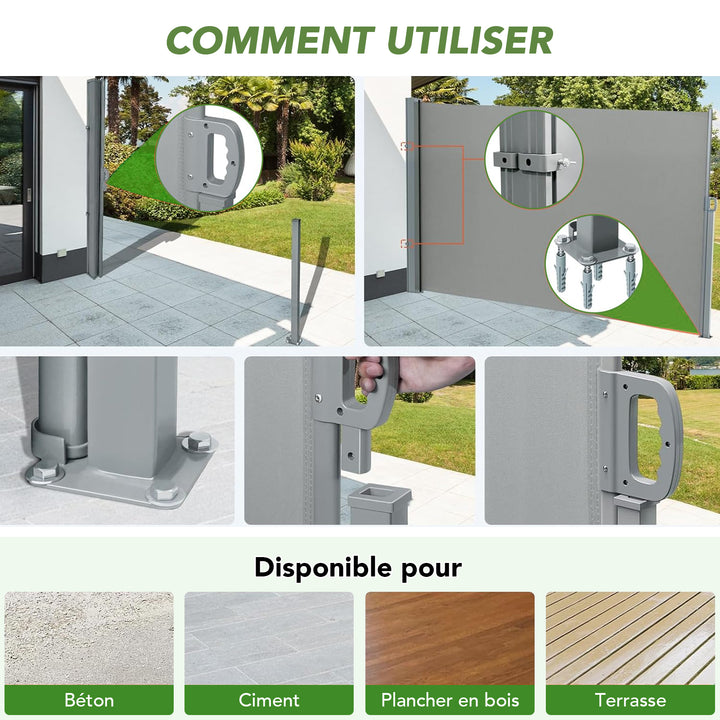 COMMENT UTILISER

Disponible pour

Béton

Ciment

Plancher en bois

Terrasse