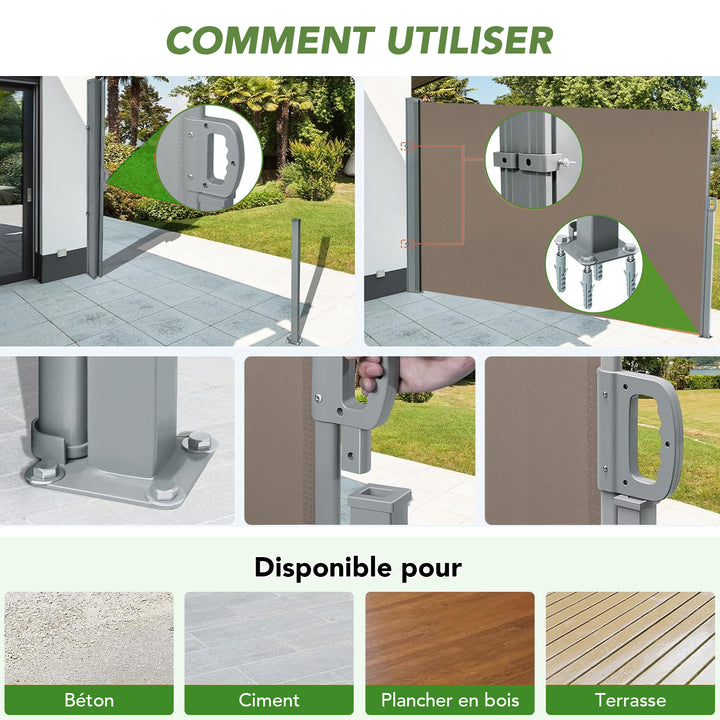 COMMENT UTILISER

Disponible pour

Béton

Ciment

Plancher en bois

Terrasse