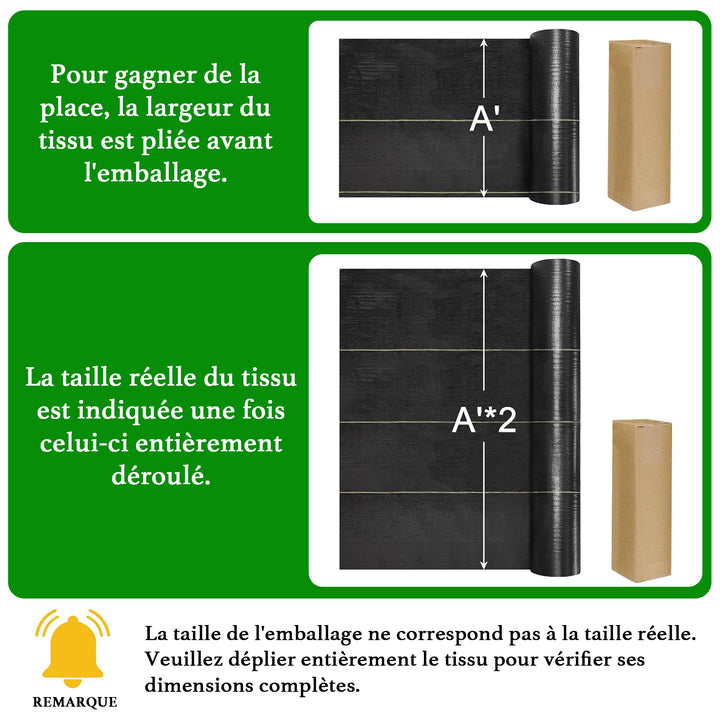 Pour gagner de la place, la largeur du tissu est pliée avant l'emballage.

A'

La taille réelle du tissu est indiquée une fois celui-ci entièrement déroulé.

A'*2

REMARQUE

La taille de l'emballage ne correspond pas à la taille réelle. Veuillez déplier entièrement le tissu pour vérifier ses dimensions complètes.