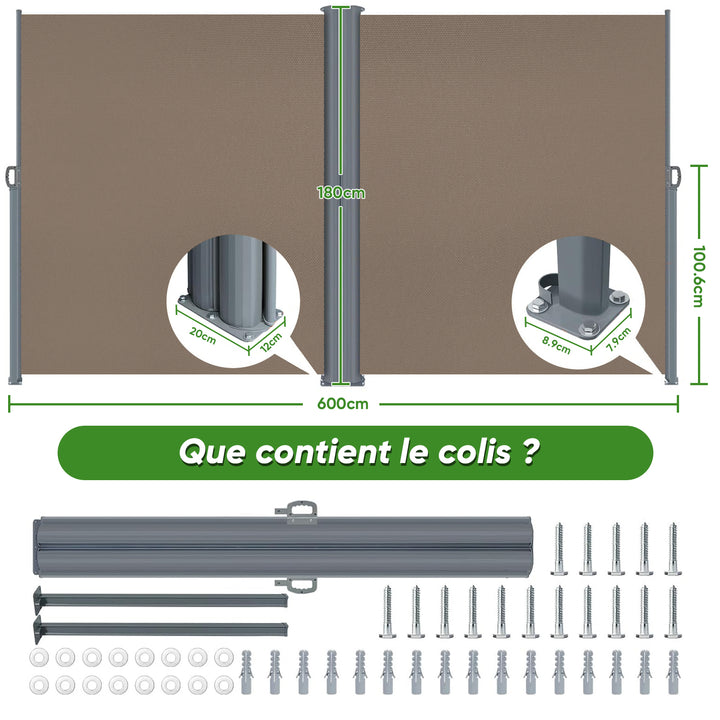 180cm

100.6cm

20cm

12cm

8.9cm

7.9cm

600cm

Que contient le colis ?