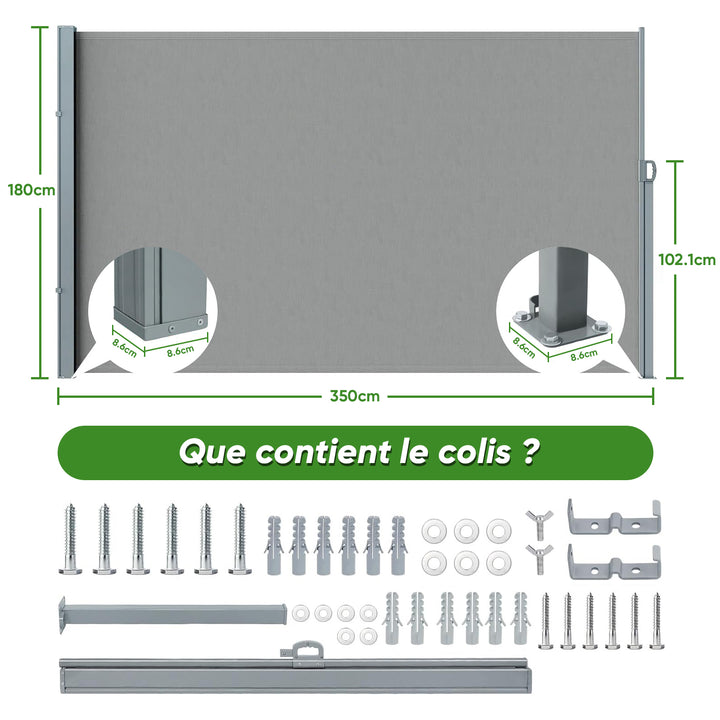 180cm

102.1cm

8.6cm

8.6cm

8.6cm

8.6cm

350cm

Que contient le colis ?