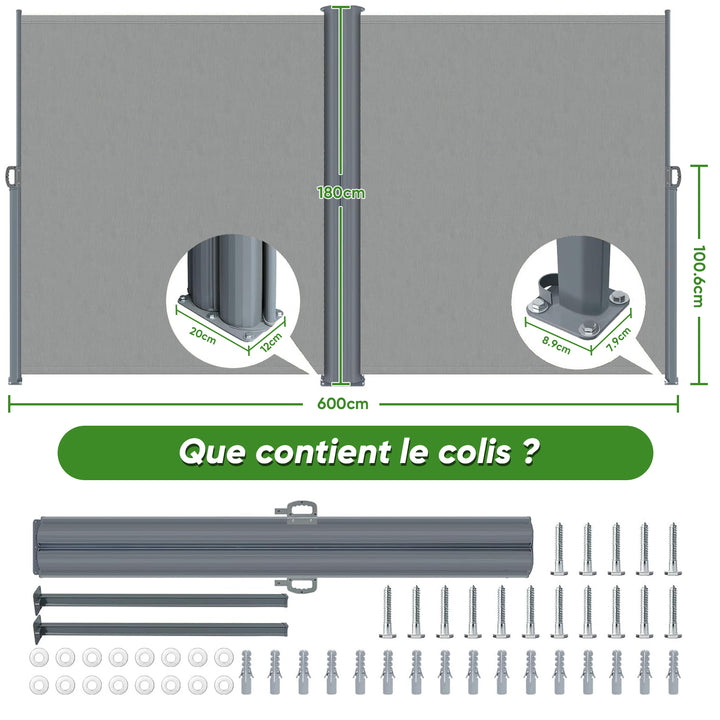 180cm

100.6cm

20cm

12cm

8.9cm

7.9cm

600cm

Que contient le colis ?